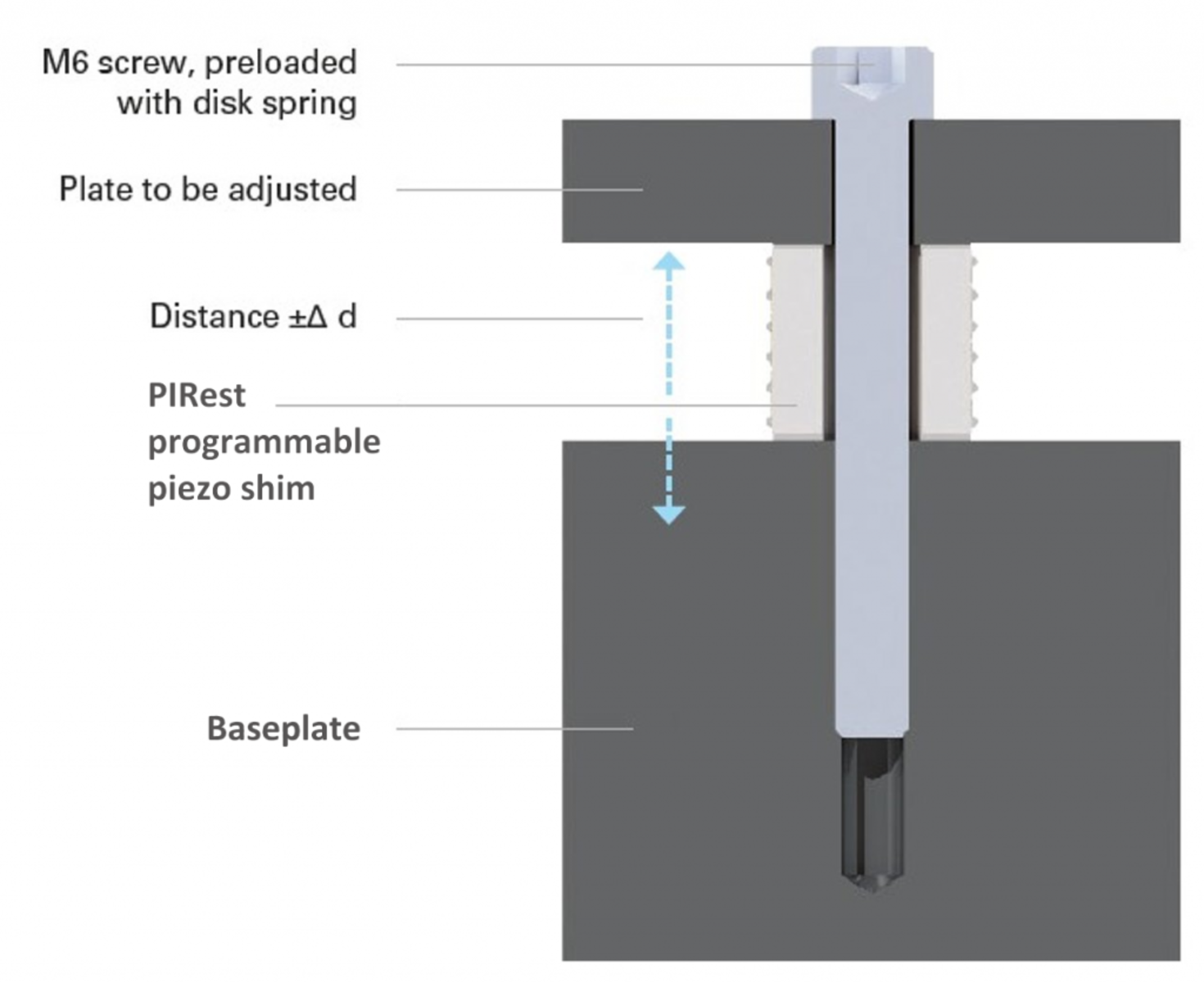 M6 screw, preloaded with disk spring

Plate to be adjusted

Distance ±Δ d

PIRest programmable piezo shim

Baseplate