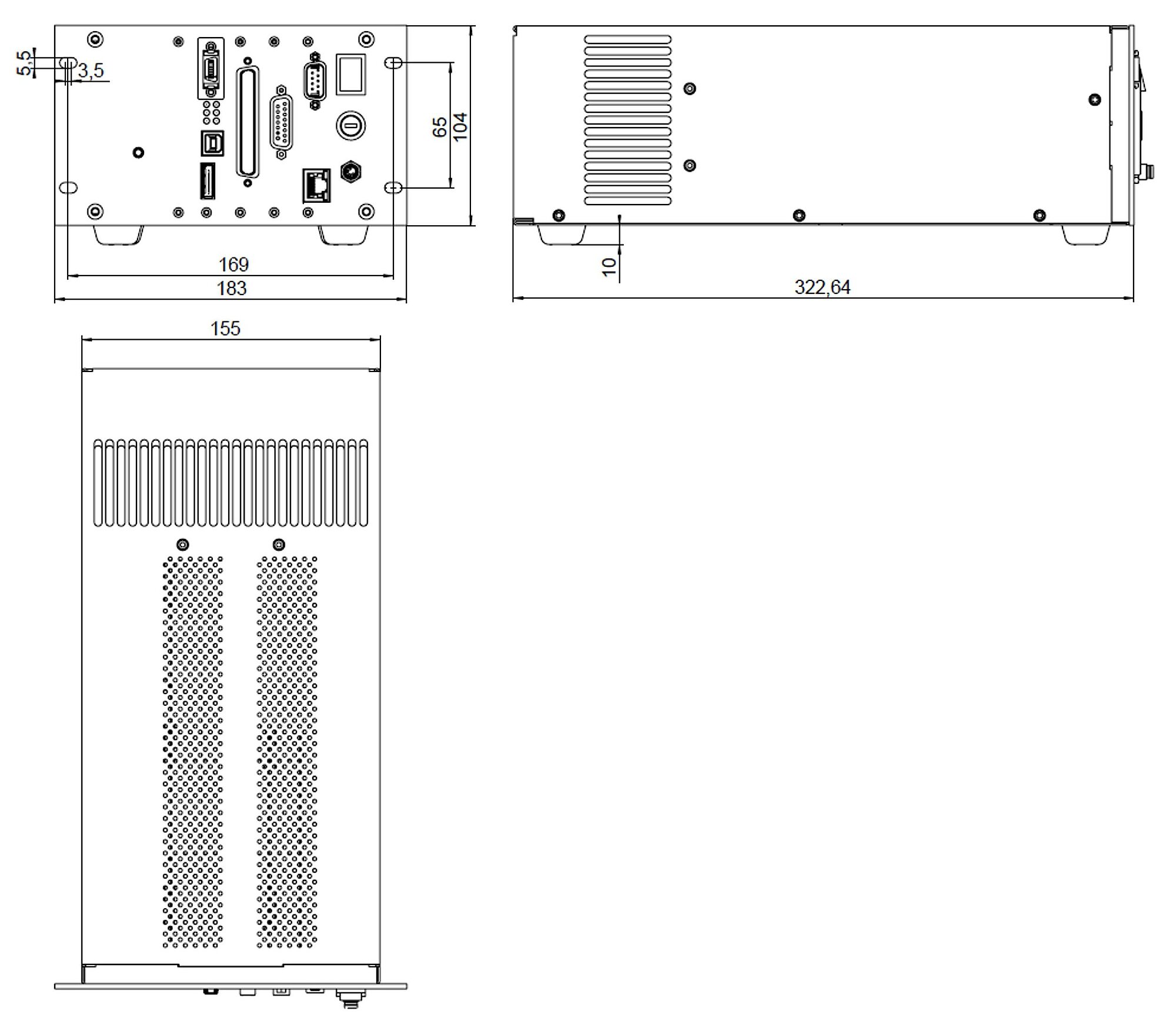 5,5
3,5
65
104
169
183
10
322,64
155