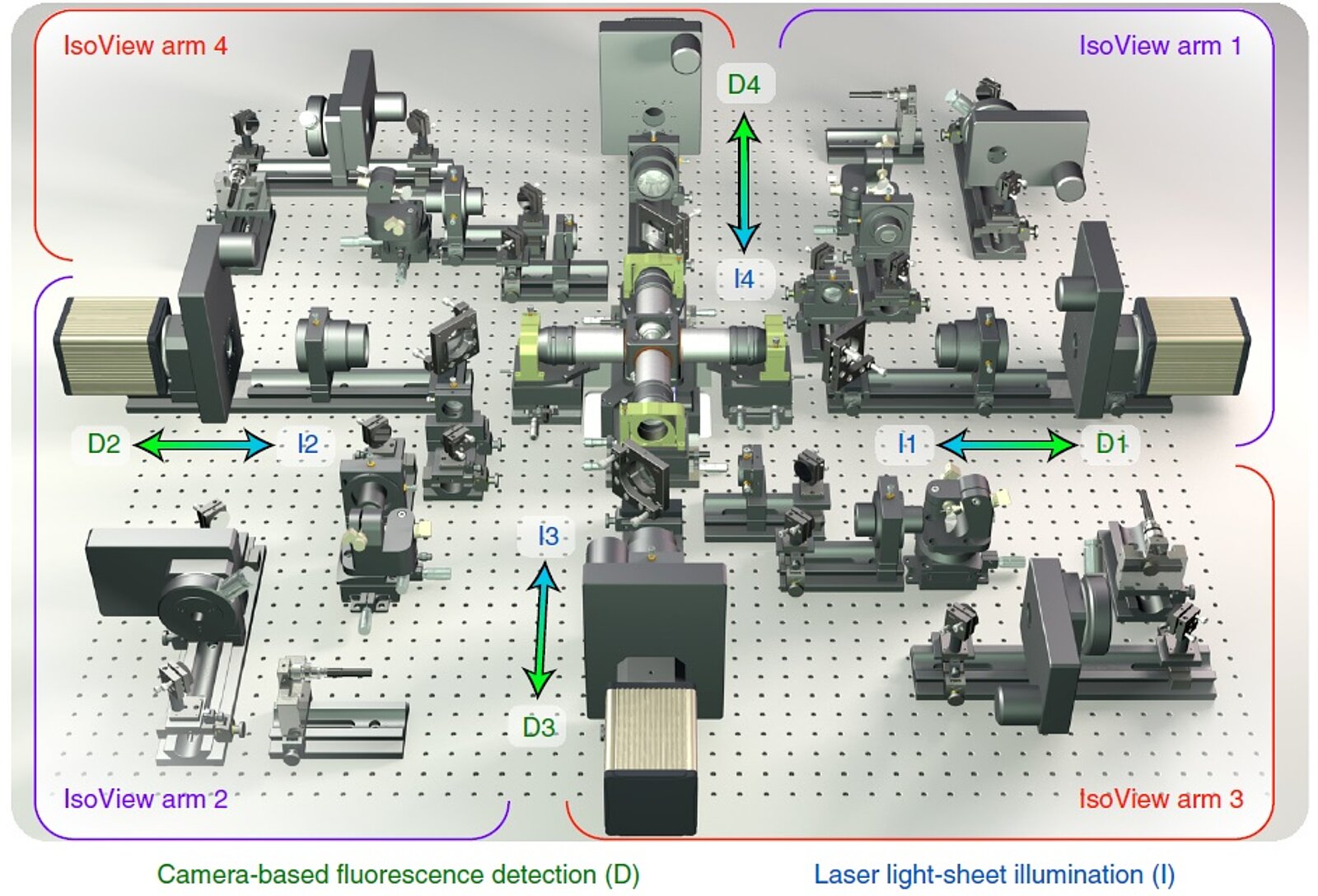 IsoView arm 4

IsoView arm 1

D4

I4

D2

I2

I1

D1

I3

D3

IsoView arm 2

IsoView arm 3

Camera-based fluorescence detection (D)

Laser light-sheet illumination (I)