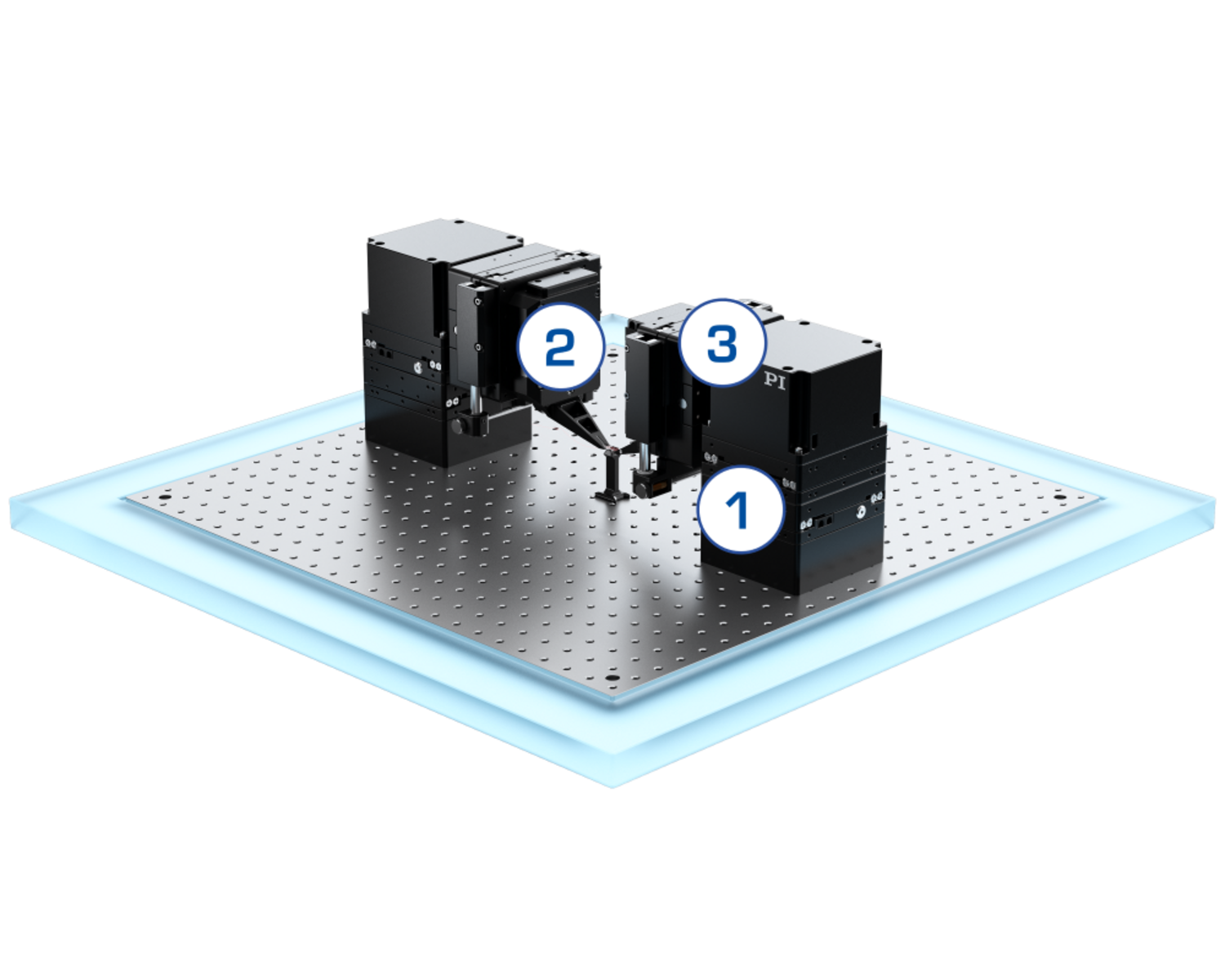 2
3
PI
1