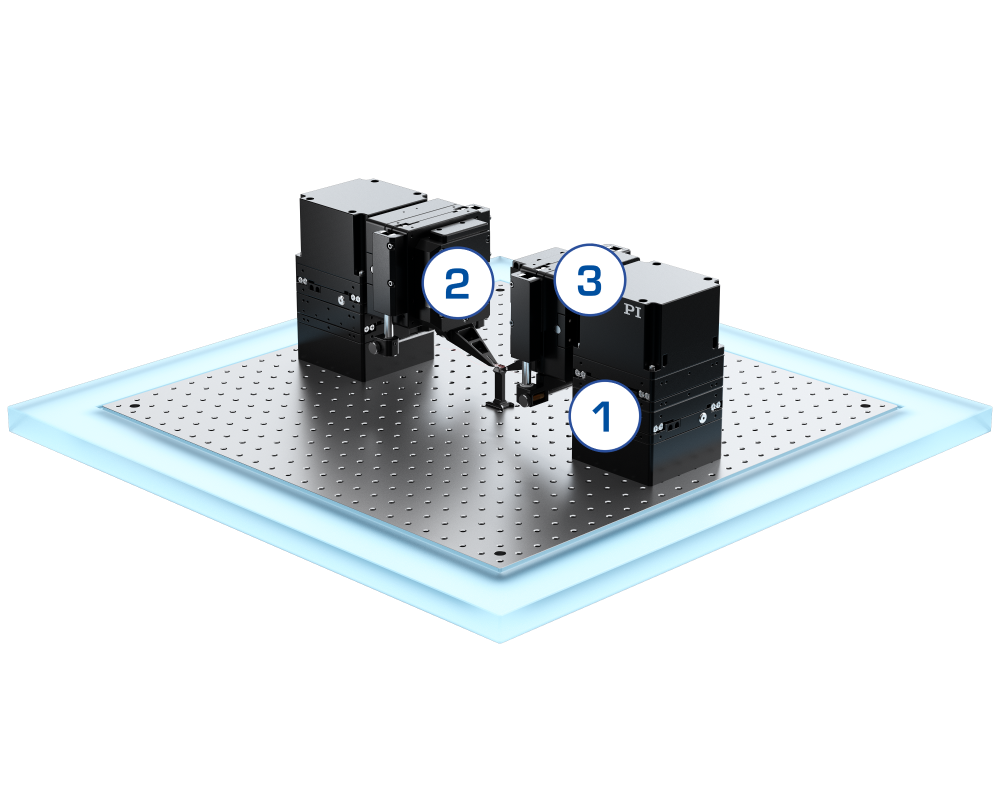 2
3
PI
1